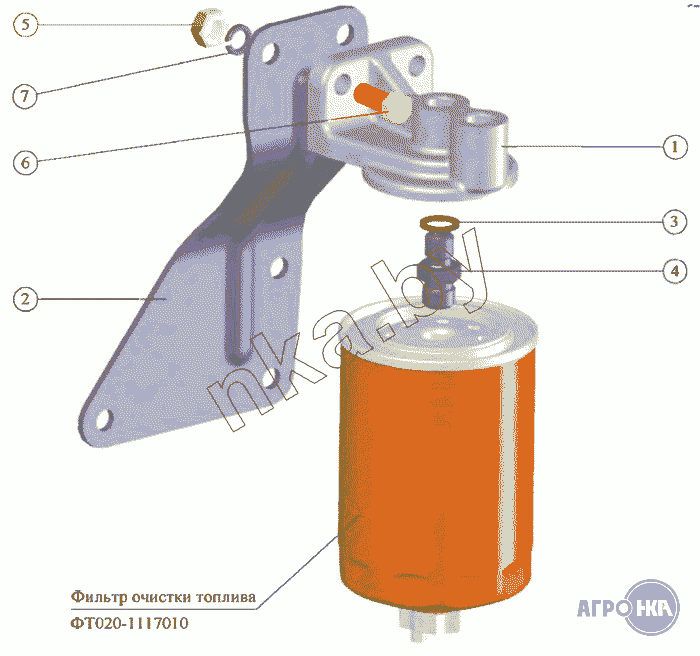 5
7
6
1
3
4
2
nka.by
Фильтр очистки топлива
ФТ020-1117010
АГРО НКА